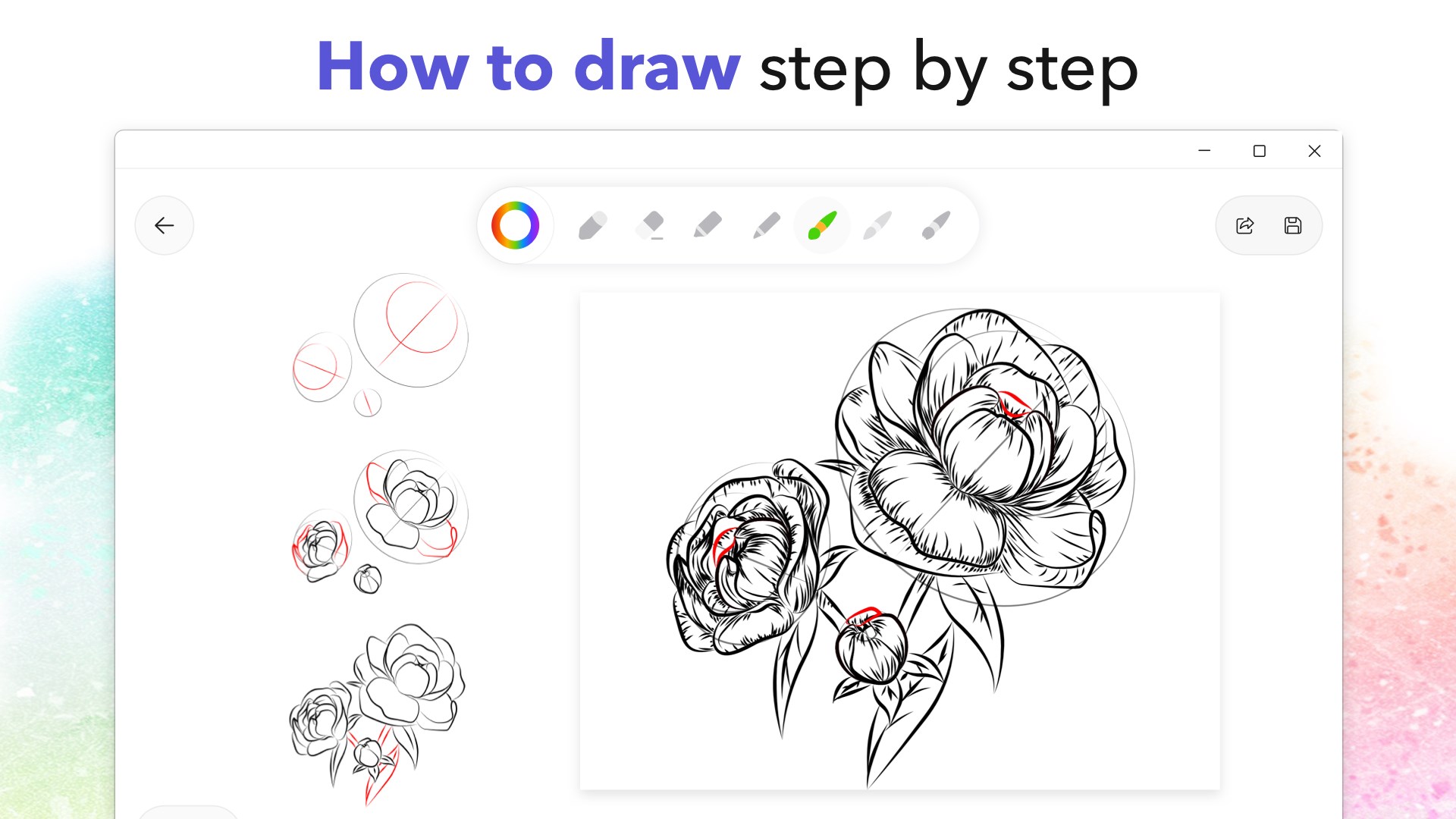 How to draw step by step